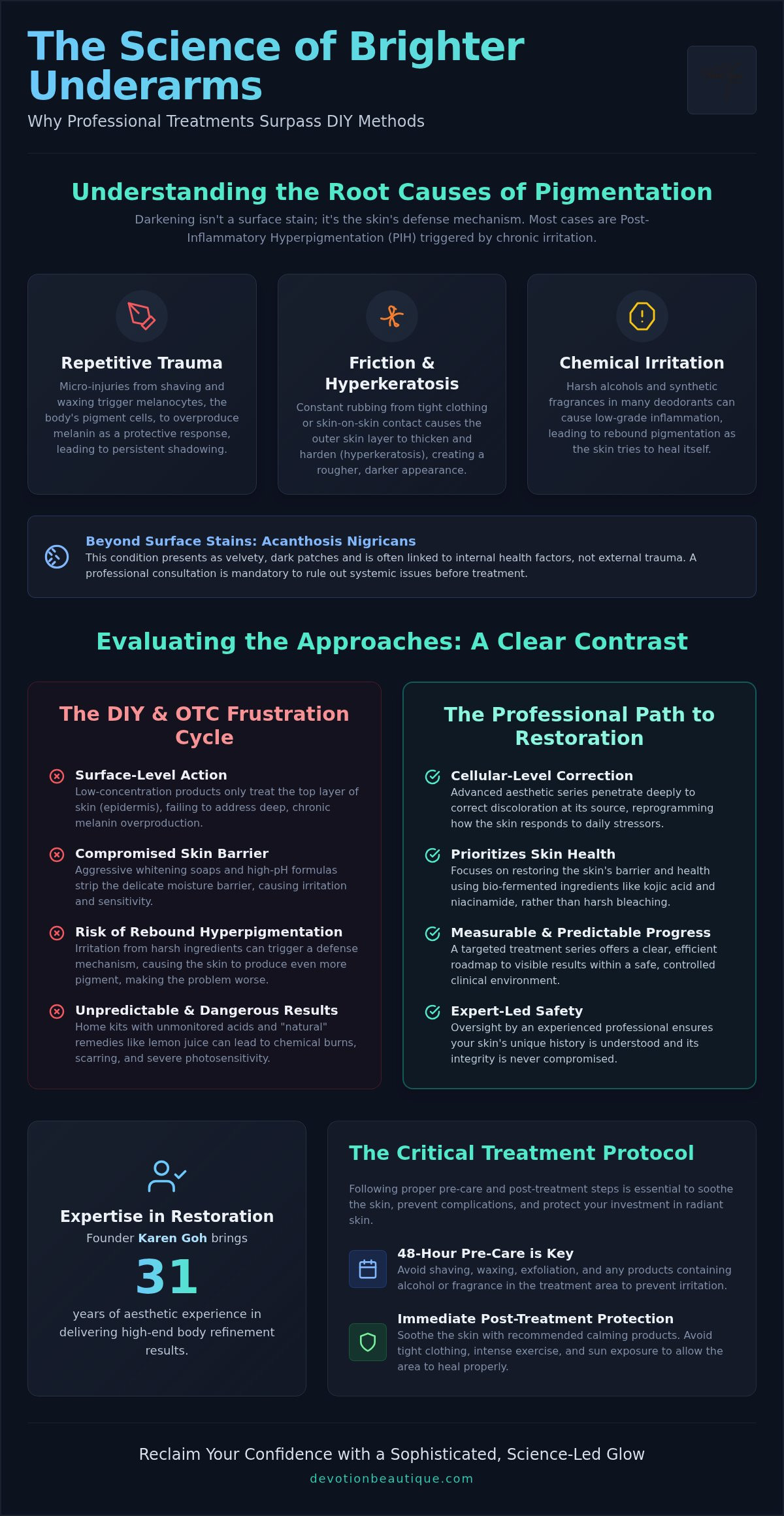 The Science of Brighter Underarms

Why Professional Treatments Surpass DIY Methods

Understanding the Root Causes of Pigmentation

Darkening isn't a surface stain; it's the skin's defense mechanism. Most cases are Post-Inflammatory Hyperpigmentation (PIH) triggered by chronic irritation.

Repetitive Trauma

Micro-injuries from shaving and waxing trigger melanocytes, the body's pigment cells, to overproduce melanin as a protective response, leading to persistent shadowing.

Friction & Hyperkeratosis

Constant rubbing from tight clothing or skin-on-skin contact causes the outer skin layer to thicken and harden (hyperkeratosis), creating a rougher, darker appearance.

Chemical Irritation

Harsh alcohols and synthetic fragrances in many deodorants can cause low-grade inflammation, leading to rebound pigmentation as the skin tries to heal itself.

Beyond Surface Stains: Acanthosis Nigricans

This condition presents as velvety, dark patches and is often linked to internal health factors, not external trauma. A professional consultation is mandatory to rule out systemic issues before treatment.

Evaluating the Approaches: A Clear Contrast

The DIY & OTC Frustration Cycle

Surface-Level Action
Low-concentration products only treat the top layer of skin (epidermis), failing to address deep, chronic melanin overproduction.

Compromised Skin Barrier
Aggressive whitening soaps and high-pH formulas strip the delicate moisture barrier, causing irritation and sensitivity.

Risk of Rebound Hyperpigmentation
Irritation from harsh ingredients can trigger a defense mechanism, causing the skin to produce even more pigment, making the problem worse.

Unpredictable & Dangerous Results
Home kits with unmonitored acids and "natural" remedies like lemon juice can lead to chemical burns, scarring, and severe photosensitivity.

The Professional Path to Restoration

Cellular-Level Correction
Advanced aesthetic series penetrate deeply to correct discoloration at its source, reprogramming how the skin responds to daily stressors.

Prioritizes Skin Health
Focuses on restoring the skin's barrier and health using bio-fermented ingredients like kojic acid and niacinamide, rather than harsh bleaching.

Measurable & Predictable Progress
A targeted treatment series offers a clear, efficient roadmap to visible results within a safe, controlled clinical environment.

Expert-Led Safety
Oversight by an experienced professional ensures your skin's unique history is understood and its integrity is never compromised.

Expertise in Restoration

Founder Karen Goh brings

31

years of aesthetic experience in delivering high-end body refinement results.

The Critical Treatment Protocol

Following proper pre-care and post-treatment steps is essential to soothe the skin, prevent complications, and protect your investment in radiant skin.

48-Hour Pre-Care is Key
Avoid shaving, waxing, exfoliation, and any products containing alcohol or fragrance in the treatment area to prevent irritation.

Immediate Post-Treatment Protection
Soothe the skin with recommended calming products. Avoid tight clothing, intense exercise, and sun exposure to allow the area to heal properly.

Reclaim Your Confidence with a Sophisticated, Science-Led Glow

devotionbeautique.com